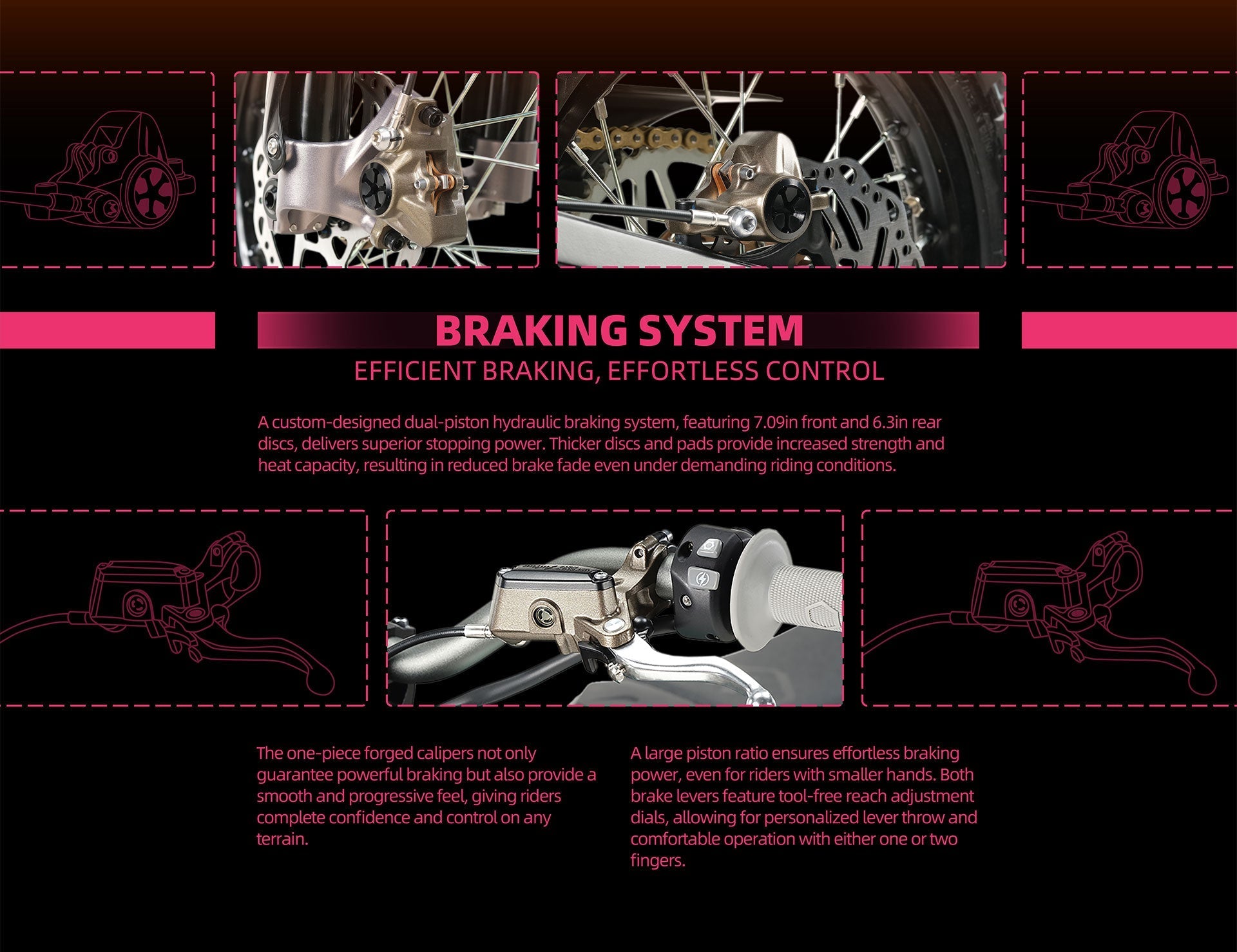 BRAKING SYSTEM

EFFICIENT BRAKING, EFFORTLESS CONTROL

A custom-designed dual-piston hydraulic braking system, featuring 7.09in front and 6.3in rear discs, delivers superior stopping power. Thicker discs and pads provide increased strength and heat capacity, resulting in reduced brake fade even under demanding riding conditions.

The one-piece forged calipers not only guarantee powerful braking but also provide a smooth and progressive feel, giving riders complete confidence and control on any terrain.

A large piston ratio ensures effortless braking power, even for riders with smaller hands. Both brake levers feature tool-free reach adjustment dials, allowing for personalized lever throw and comfortable operation with either one or two fingers.